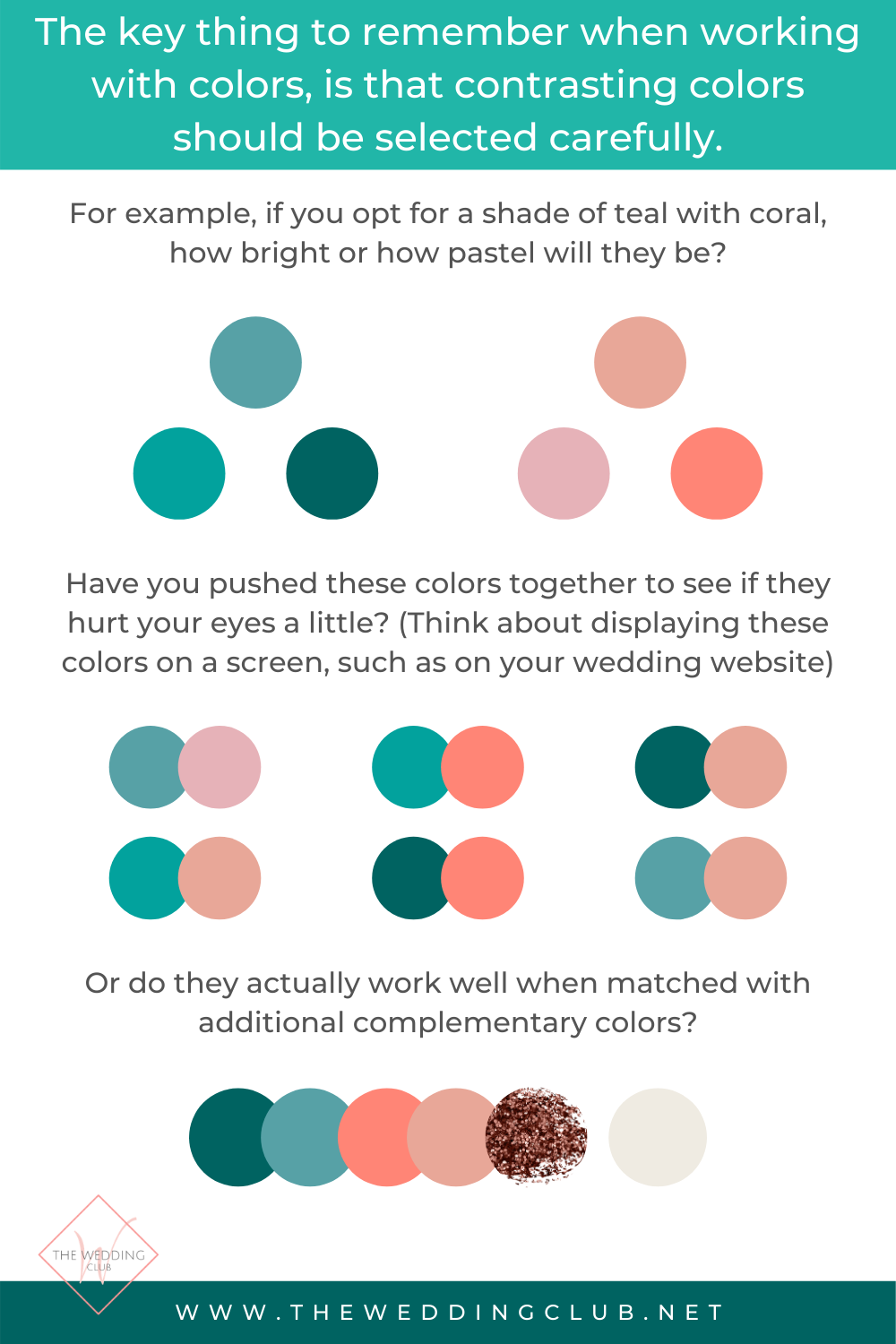 The key thing to remember when working with colors, is that contrasting colors should be selected carefully.

For example, if you opt for a shade of teal with coral, how bright or how pastel will they be?

Have you pushed these colors together to see if they hurt your eyes a little? (Think about displaying these colors on a screen, such as on your wedding website)

Or do they actually work well when matched with additional complementary colors?

THE WEDDING CLUB

WWW.THEWEDDINGCLUB.NET