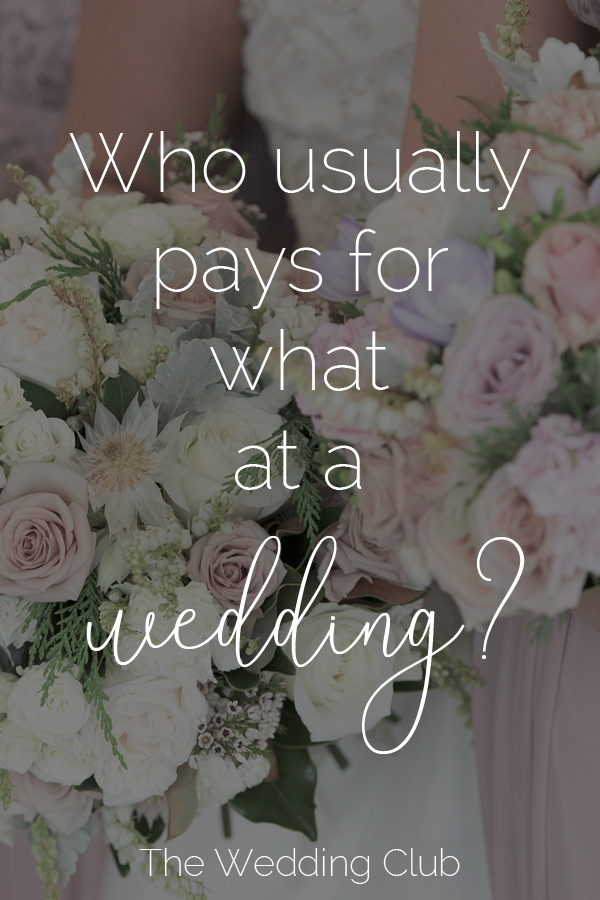 Who usually pays for what at a wedding?

The Wedding Club