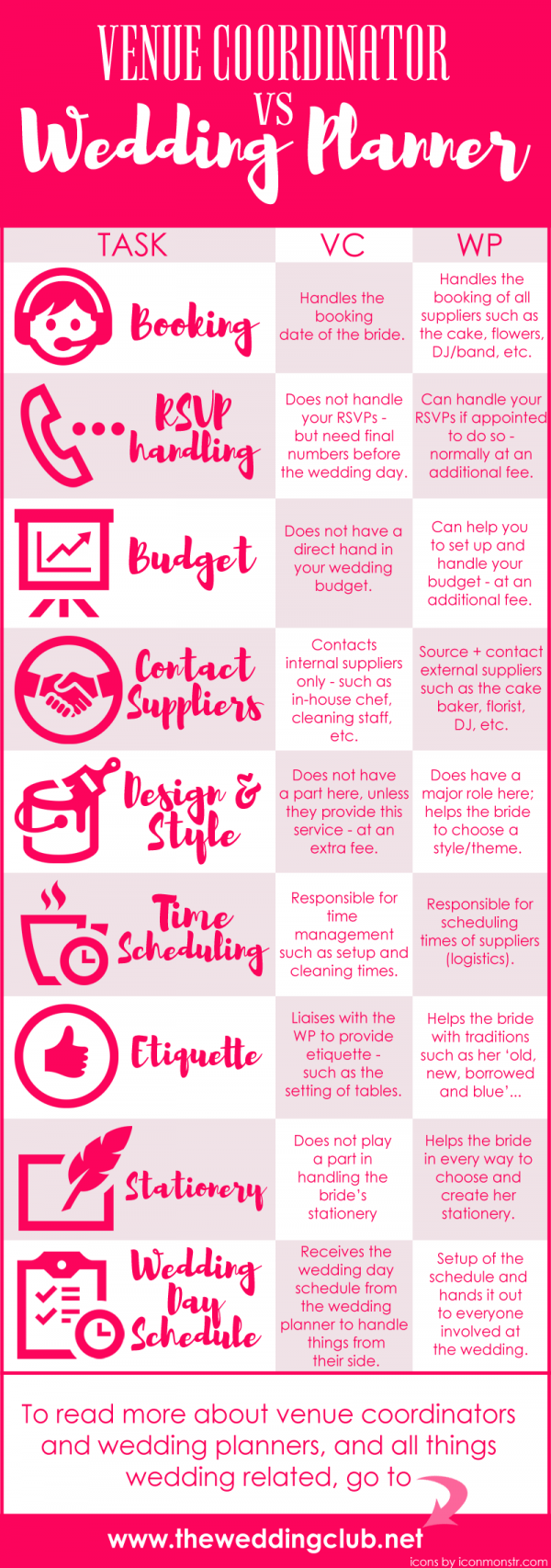 VENUE COORDINATOR
VS
Wedding Planner

| TASK | VC | WP |
|---|---|---|
| Booking | Handles the booking date of the bride. | Handles the booking of all suppliers such as the cake, flowers, DJ/band, etc. |
| RSVP handling | Does not handle your RSVPs - but need final numbers before the wedding day. | Can handle your RSVPs if appointed to do so - normally at an additional fee. |
| Budget | Does not have a direct hand in your wedding budget. | Can help you to set up and handle your budget - at an additional fee. |
| Contact Suppliers | Contacts internal suppliers only - such as in-house chef, cleaning staff, etc. | Source + contact external suppliers such as the cake baker, florist, DJ, etc. |
| Design & Style | Does not have a part here, unless they provide this service - at an extra fee. | Does have a major role here; helps the bride to choose a style/theme. |
| Time Scheduling | Responsible for time management such as setup and cleaning times. | Responsible for scheduling times of suppliers (logistics). |
| Etiquette | Liaises with the WP to provide etiquette - such as the setting of tables. | Helps the bride with traditions such as her 'old, new, borrowed and blue'... |
| Stationery | Does not play a part in handling the bride's stationery | Helps the bride in every way to choose and create her stationery. |
| Wedding Day Schedule | Receives the wedding day schedule from the wedding planner to handle things from their side. | Setup of the schedule and hands it out to everyone involved at the wedding. |

To read more about venue coordinators and wedding planners, and all things wedding related, go to

www.theweddingclub.net

icons by iconmonstr.com